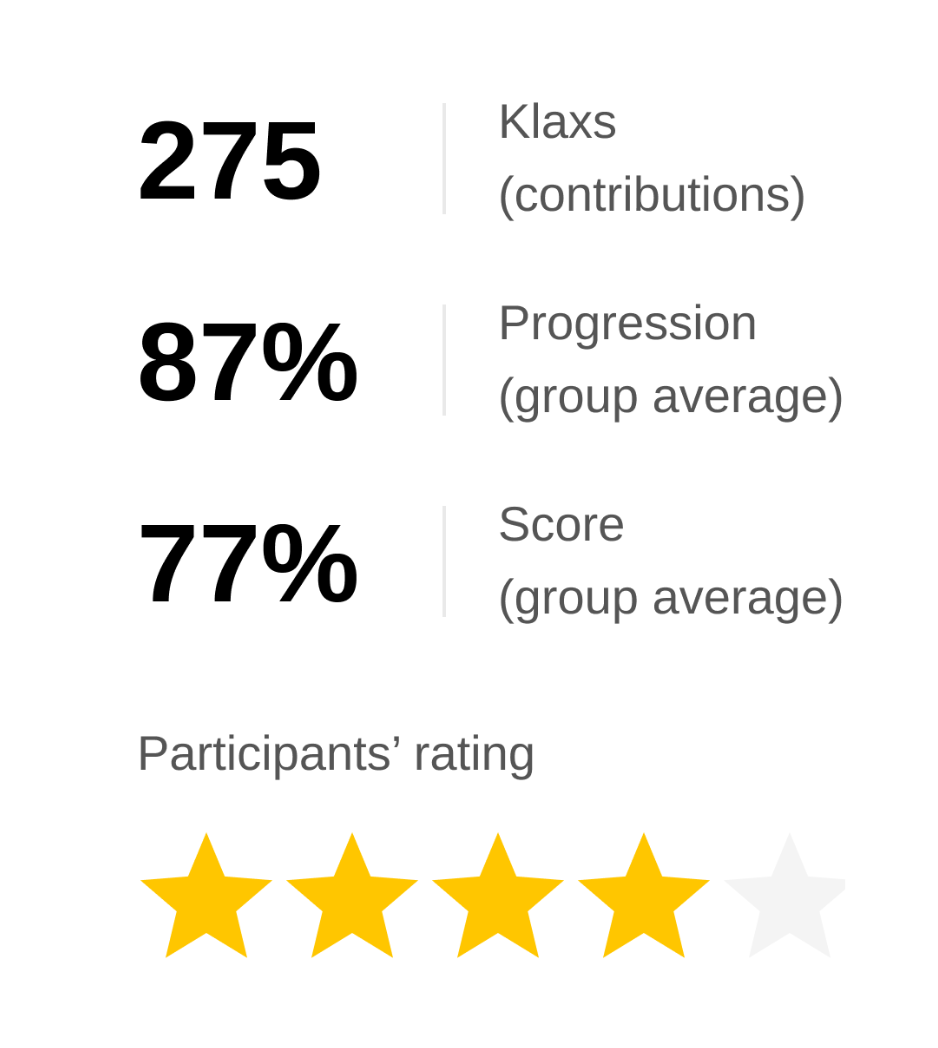 275

Klaxs
(contributions)

87%

Progression
(group average)

77%

Score
(group average)

Participants' rating