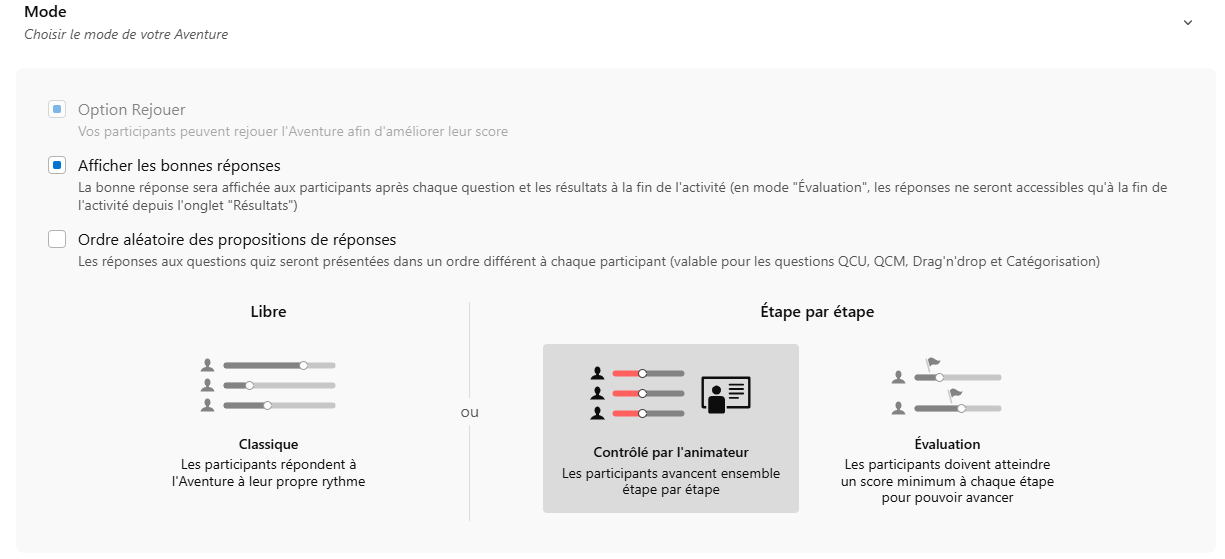 Mode
Choisir le mode de votre Aventure

Option Rejouer
Vos participants peuvent rejouer l'Aventure afin d'améliorer leur score

Afficher les bonnes réponses
La bonne réponse sera affichée aux participants après chaque question et les résultats à la fin de l'activité (en mode "Évaluation", les réponses ne seront accessibles qu'à la fin de l'activité depuis l'onglet "Résultats")

Ordre aléatoire des propositions de réponses
Les réponses aux questions quiz seront présentées dans un ordre différent à chaque participant (valable pour les questions QCU, QCM, Drag'n'drop et Catégorisation)

Libre

Classique
Les participants répondent à l'Aventure à leur propre rythme

ou

Étape par étape

Contrôlé par l'animateur
Les participants avancent ensemble étape par étape

Évaluation
Les participants doivent atteindre un score minimum à chaque étape pour pouvoir avancer