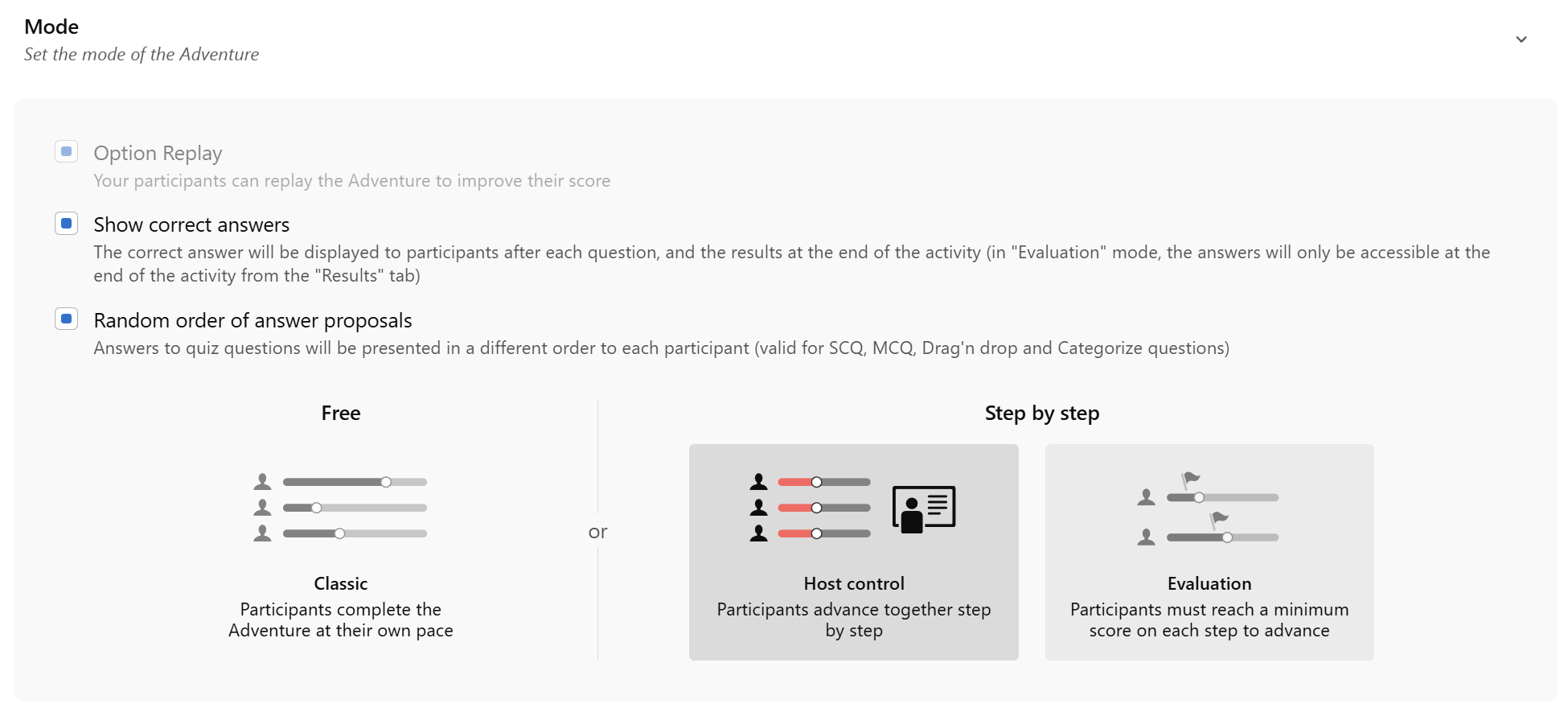 Mode
Set the mode of the Adventure

Option Replay
Your participants can replay the Adventure to improve their score

Show correct answers
The correct answer will be displayed to participants after each question, and the results at the end of the activity (in "Evaluation" mode, the answers will only be accessible at the end of the activity from the "Results" tab)

Random order of answer proposals
Answers to quiz questions will be presented in a different order to each participant (valid for SCQ, MCQ, Drag'n drop and Categorize questions)

Free

Classic
Participants complete the Adventure at their own pace

or

Step by step

Host control
Participants advance together step by step

Evaluation
Participants must reach a minimum score on each step to advance